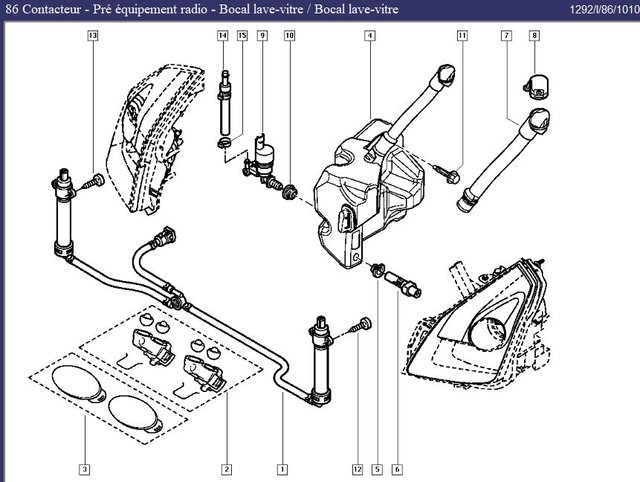 86 Contacteur - Pré équipement radio - Bocal lave-vitre / Bocal lave-vitre

1292/I/86/1010

13

14

15

9

10

4

11

7

8

3

2

1

12

5

6