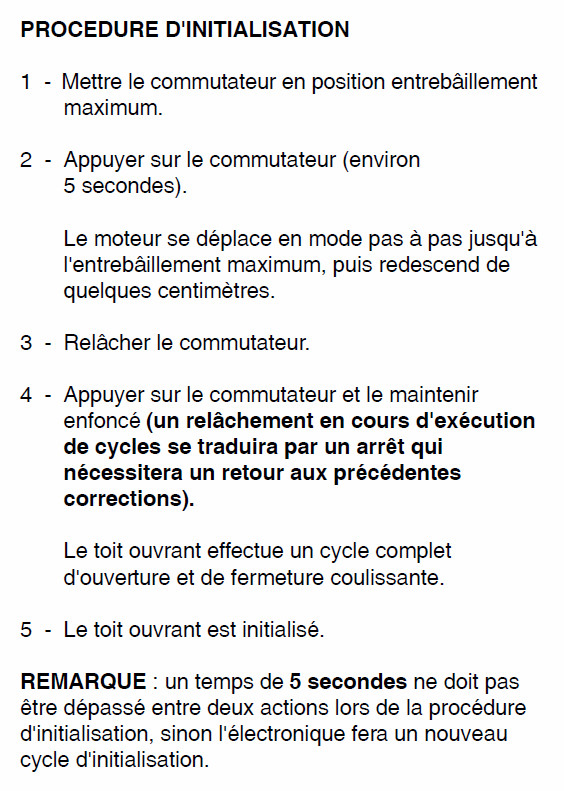 PROCEDURE D'INITIALISATION

1 - Mettre le commutateur en position entrebâillement maximum.

2 - Appuyer sur le commutateur (environ 5 secondes).

Le moteur se déplace en mode pas à pas jusqu'à l'entrebâillement maximum, puis redescend de quelques centimètres.

3 - Relâcher le commutateur.

4 - Appuyer sur le commutateur et le maintenir enfoncé (un relâchement en cours d'exécution de cycles se traduira par un arrêt qui nécessitera un retour aux précédentes corrections).

Le toit ouvrant effectue un cycle complet d'ouverture et de fermeture coulissante.

5 - Le toit ouvrant est initialisé.

REMARQUE : un temps de 5 secondes ne doit pas être dépassé entre deux actions lors de la procédure d'initialisation, sinon l'électronique fera un nouveau cycle d'initialisation.