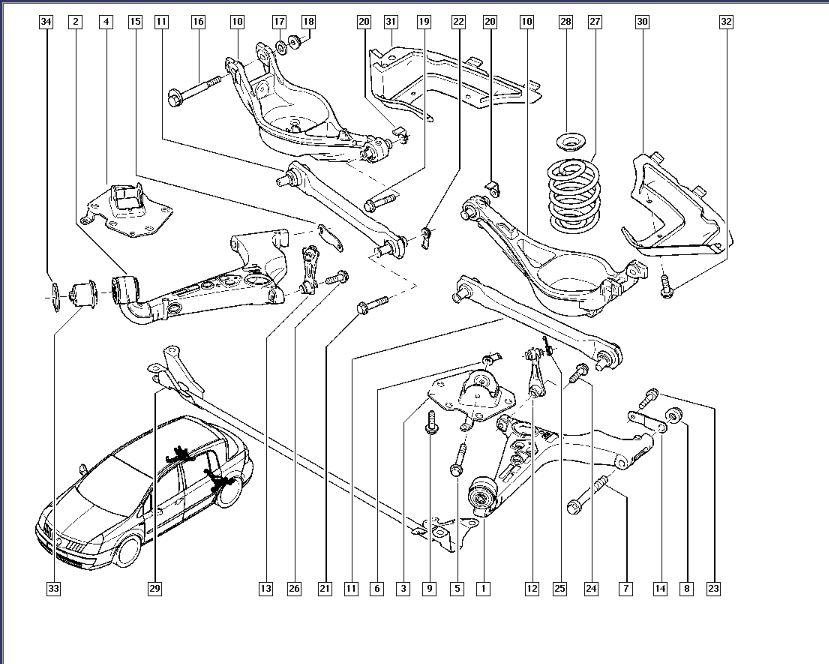 34 2 4 15 11 16 10 17 18 20 31 19 22 20 10 28 27 30 32

33 29 13 26 21 11 6 3 9 5 1 12 25 24 7 14 8 23