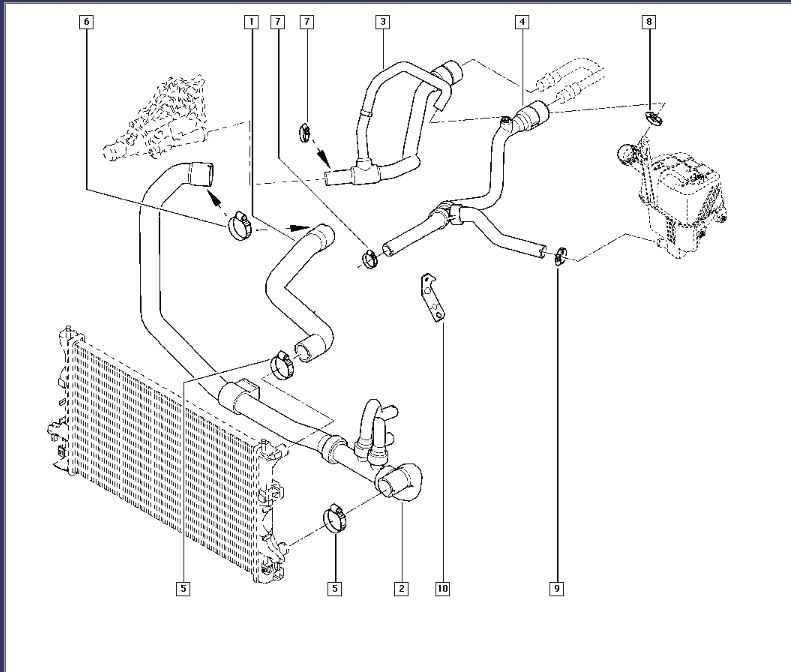 6
1
7
7
3
4
8
5
5
2
10
9