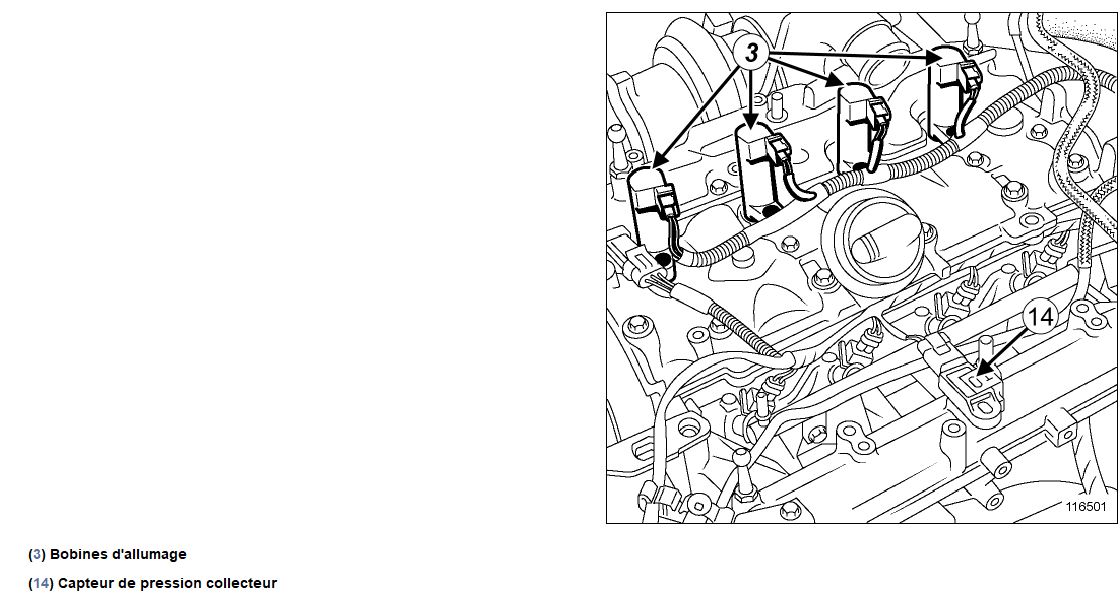 3

14

116501

(3) Bobines d'allumage

(14) Capteur de pression collecteur