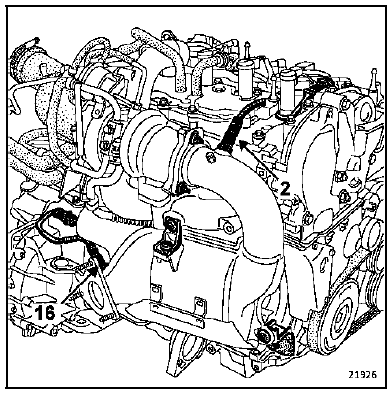 2

16

21926