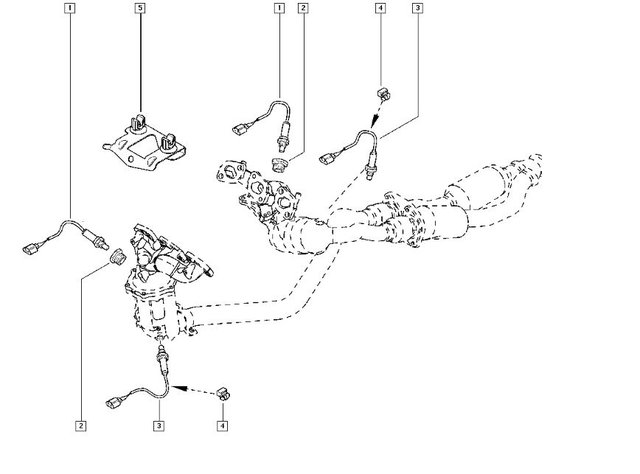 1
5
1
2
4
3
2
3
4