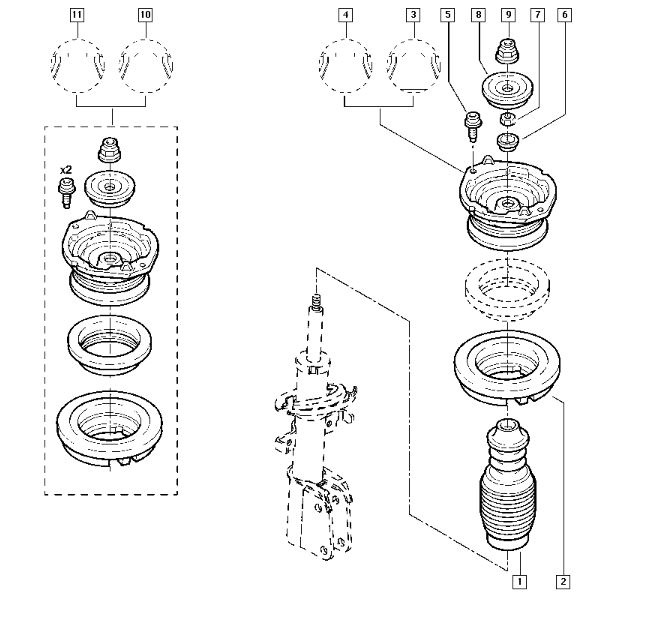 11
10
4
3
5
8
9
7
6
x2
1
2